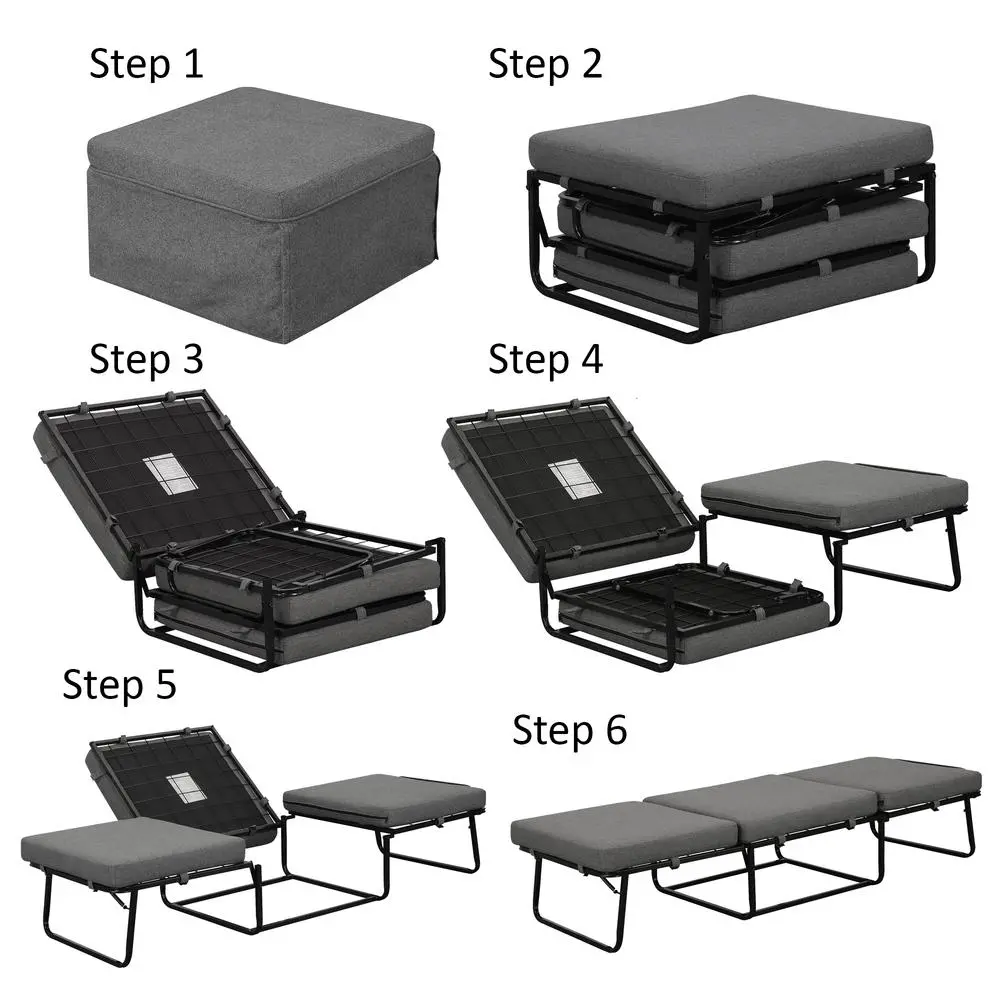 Step 1

Step 2

Step 3

Step 4

Step 5

Step 6